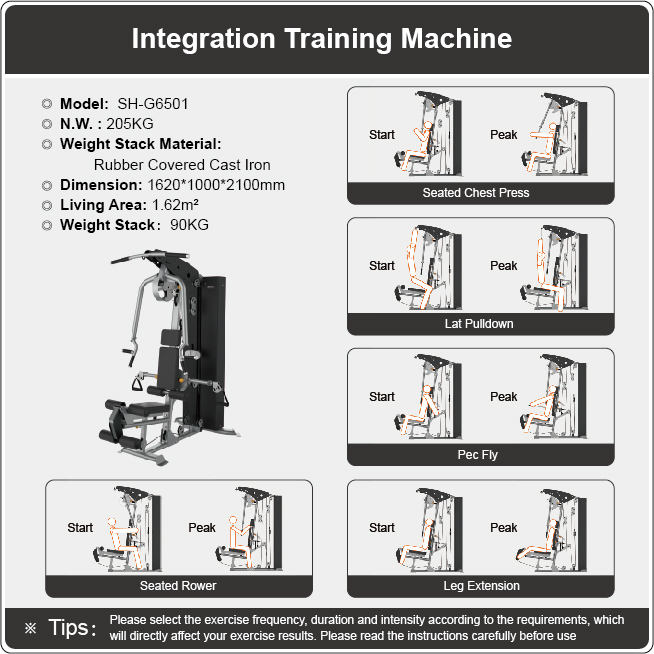 Integration Training Machine

◎ Model: SH-G6501
◎ N.W. : 205KG
◎ Weight Stack Material:
Rubber Covered Cast Iron
◎ Dimension: 1620*1000*2100mm
◎ Living Area: 1.62m²
◎ Weight Stack: 90KG

Start Peak
Seated Chest Press

Start Peak
Lat Pulldown

Start Peak
Pec Fly

Start Peak
Seated Rower

Start Peak
Leg Extension

※ Tips: Please select the exercise frequency, duration and intensity according to the requirements, which will directly affect your exercise results. Please read the instructions carefully before use